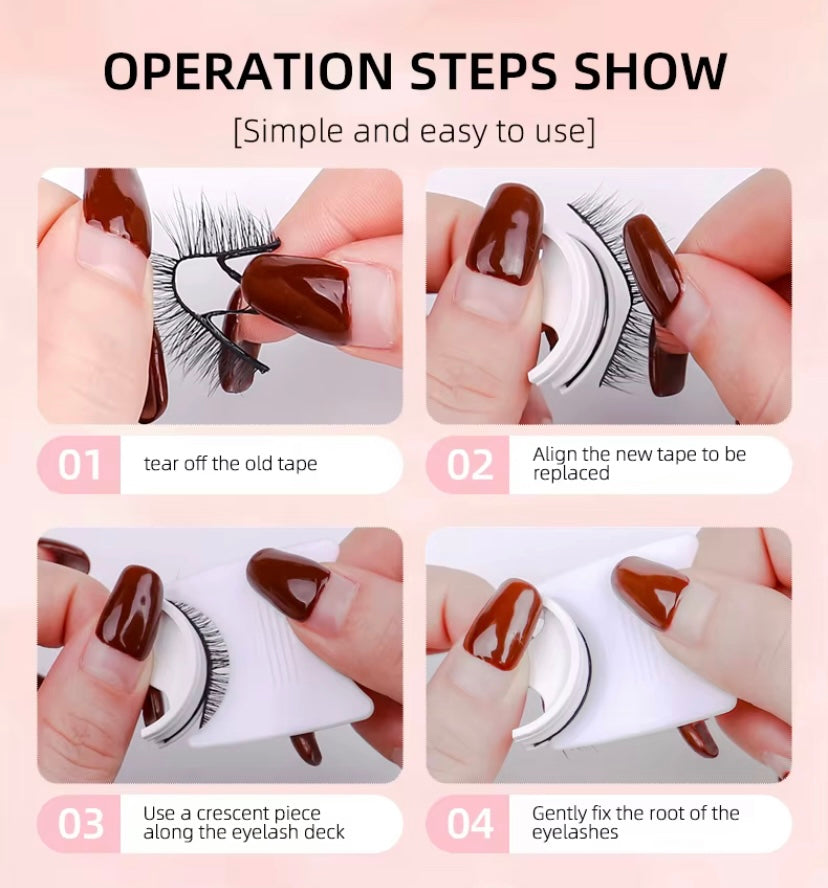 OPERATION STEPS SHOW

[Simple and easy to use]

01 tear off the old tape

02 Align the new tape to be replaced

03 Use a crescent piece along the eyelash deck

04 Gently fix the root of the eyelashes